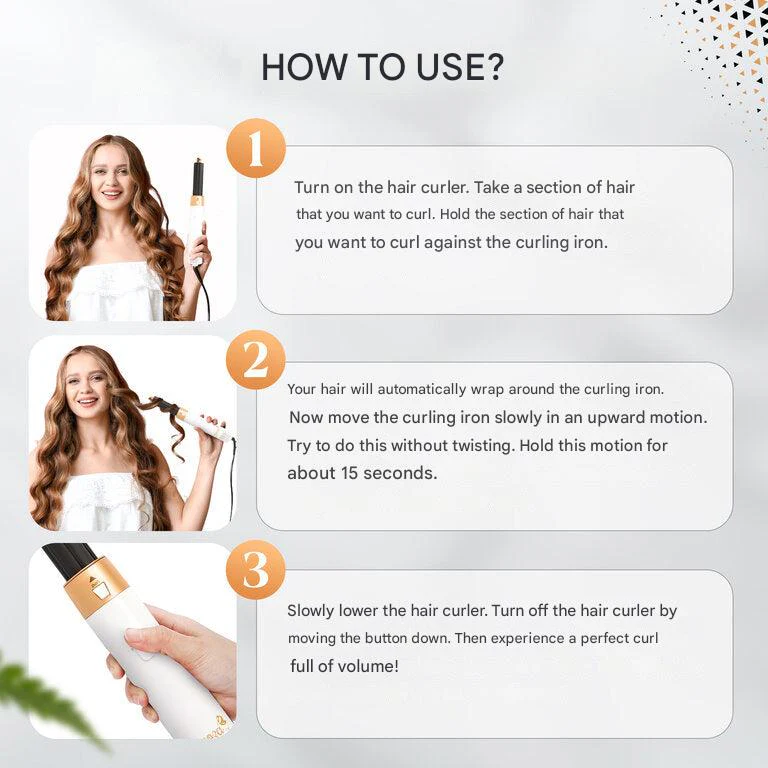 HOW TO USE?

1

Turn on the hair curler. Take a section of hair that you want to curl. Hold the section of hair that you want to curl against the curling iron.

2

Your hair will automatically wrap around the curling iron. Now move the curling iron slowly in an upward motion. Try to do this without twisting. Hold this motion for about 15 seconds.

3

Slowly lower the hair curler. Turn off the hair curler by moving the button down. Then experience a perfect curl full of volume!